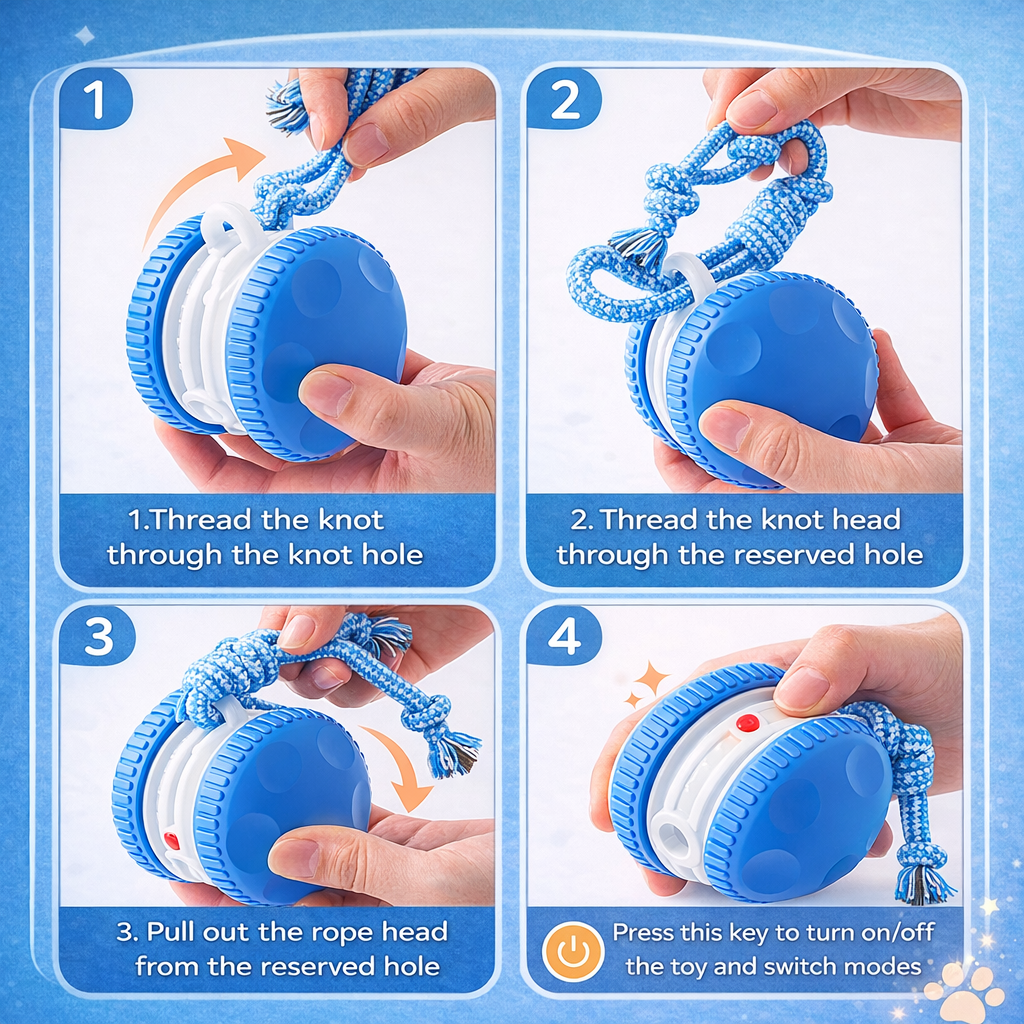 1

1.Thread the knot through the knot hole

2

2. Thread the knot head through the reserved hole

3

3. Pull out the rope head from the reserved hole

4

Press this key to turn on/off the toy and switch modes